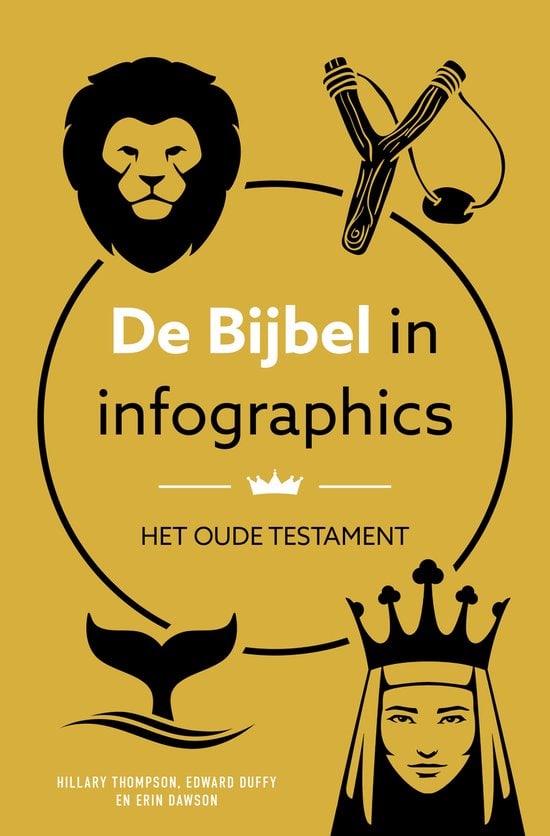 De Bijbel in infographics

HET OUDE TESTAMENT

HILLARY THOMPSON, EDWARD DUFFY EN ERIN DAWSON